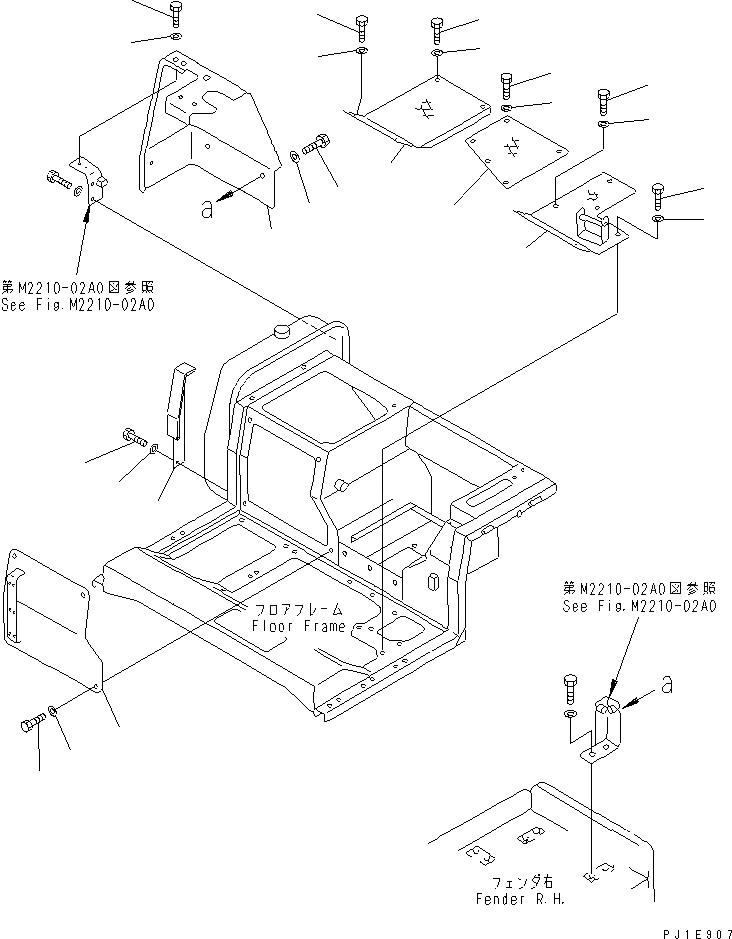 a

第M2210-02A0図参照
See Fig.M2210-02A0

フロアフレーム
Floor Frame

第M2210-02A0図参照
See Fig.M2210-02A0

a

フェンダ右
Fender R.H.

PJ1E907