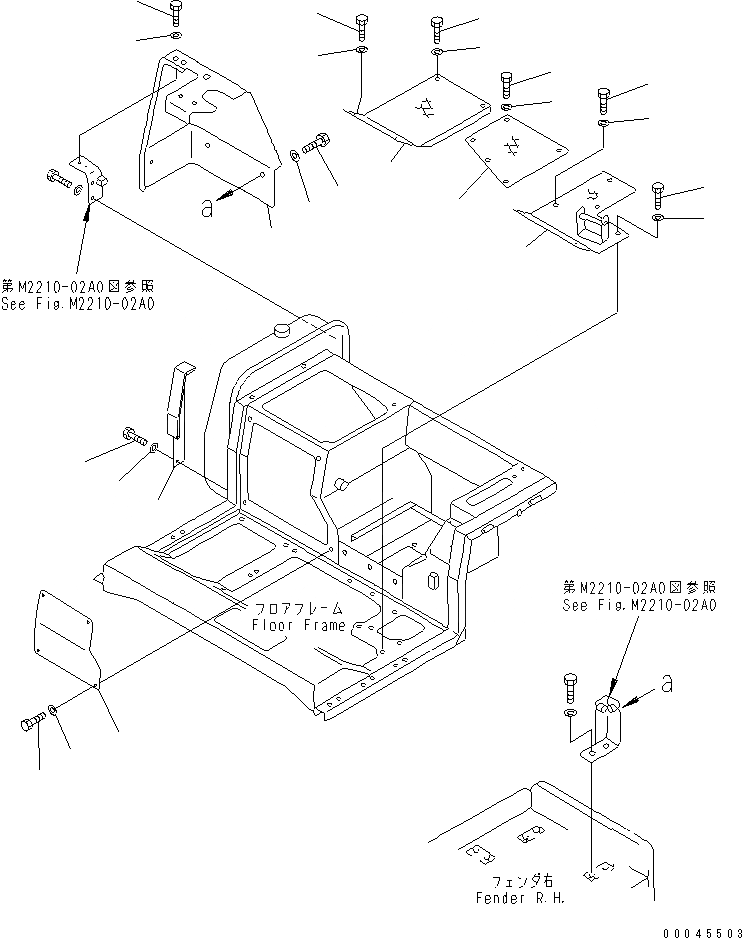 a

第M2210-02A0図参照
See Fig.M2210-02A0

フロアフレーム
Floor Frame

第M2210-02A0図参照
See Fig.M2210-02A0

a

フェンダ右
Fender R.H.

00045503