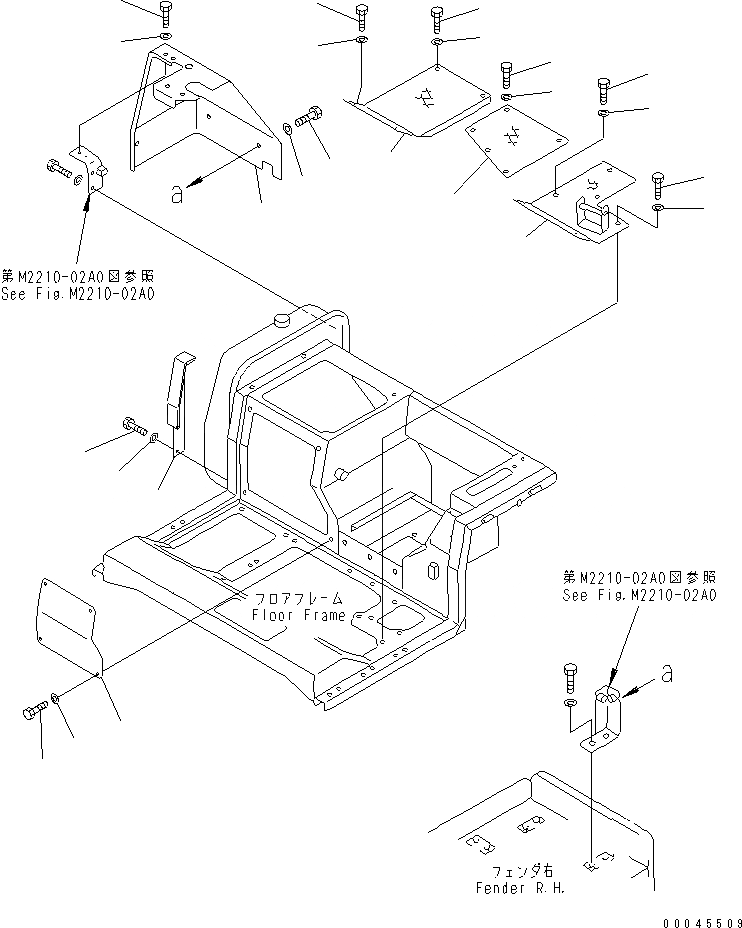 a

第M2210-02A0図参照
See Fig.M2210-02A0

フロアフレーム
Floor Frame

第M2210-02A0図参照
See Fig.M2210-02A0

a

フェンダ右
Fender R.H.

00045509