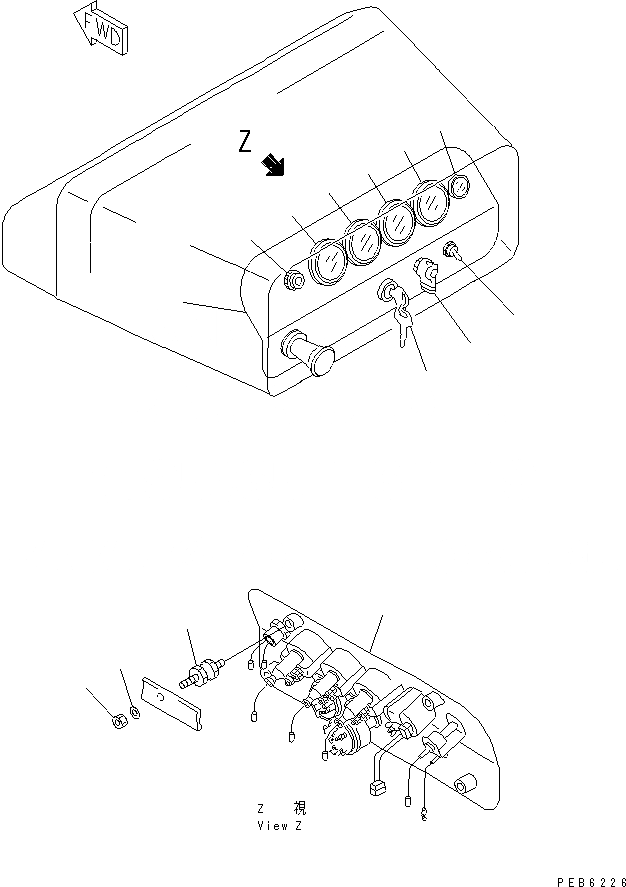 FWD

Z

Z 視
View Z

PEB6226