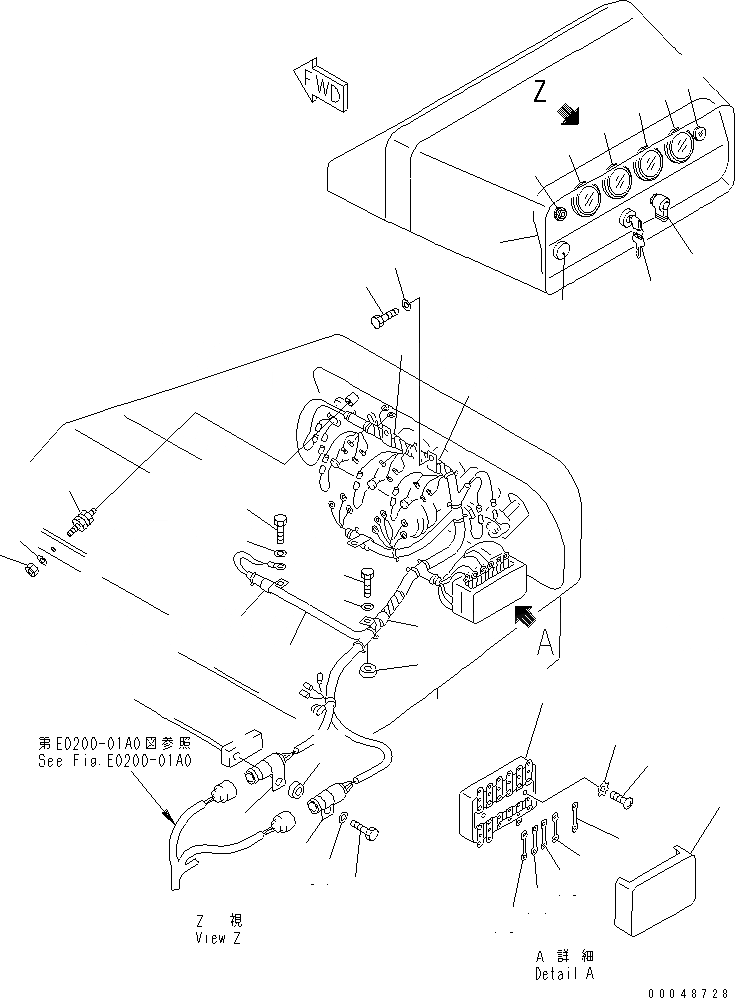 FWD

Z

A

第E0200-01A0図参照
See Fig.E0200-01A0

Z 視
View Z

A 詳細
Detail A

00048728