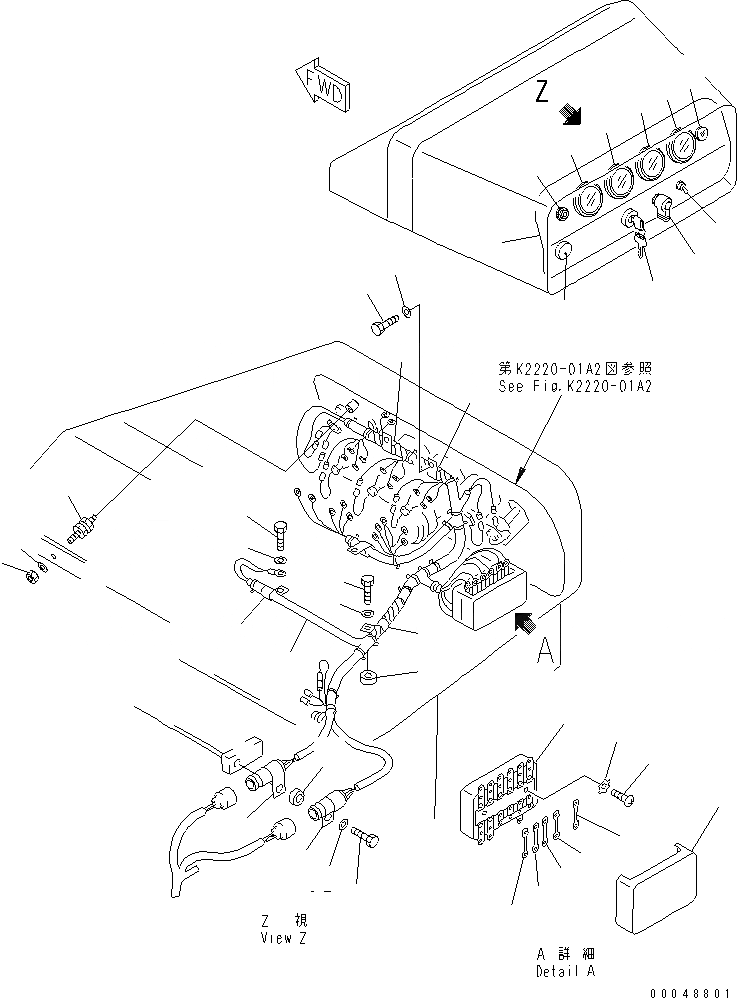 FWD

Z

第K2220-01A2図参照
See Fig.K2220-01A2

A

Z 視
View Z

A 詳細
Detail A

00048801