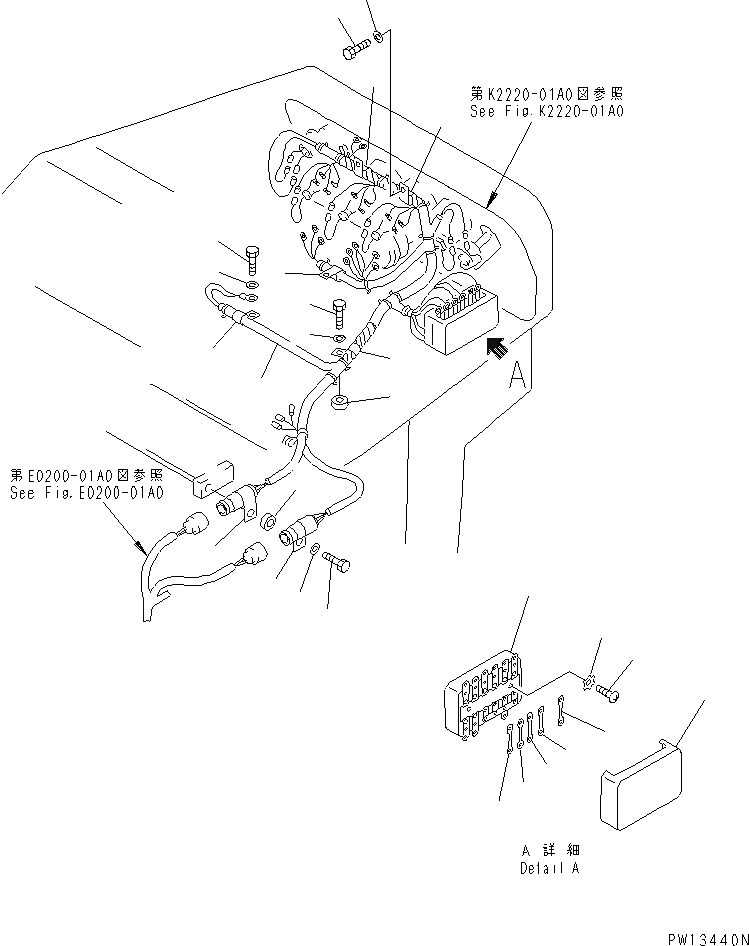 第K2220-01A0図参照
See Fig.K2220-01A0

A

第E0200-01A0図参照
See Fig.E0200-01A0

A 詳細
Detail A

PW13440N