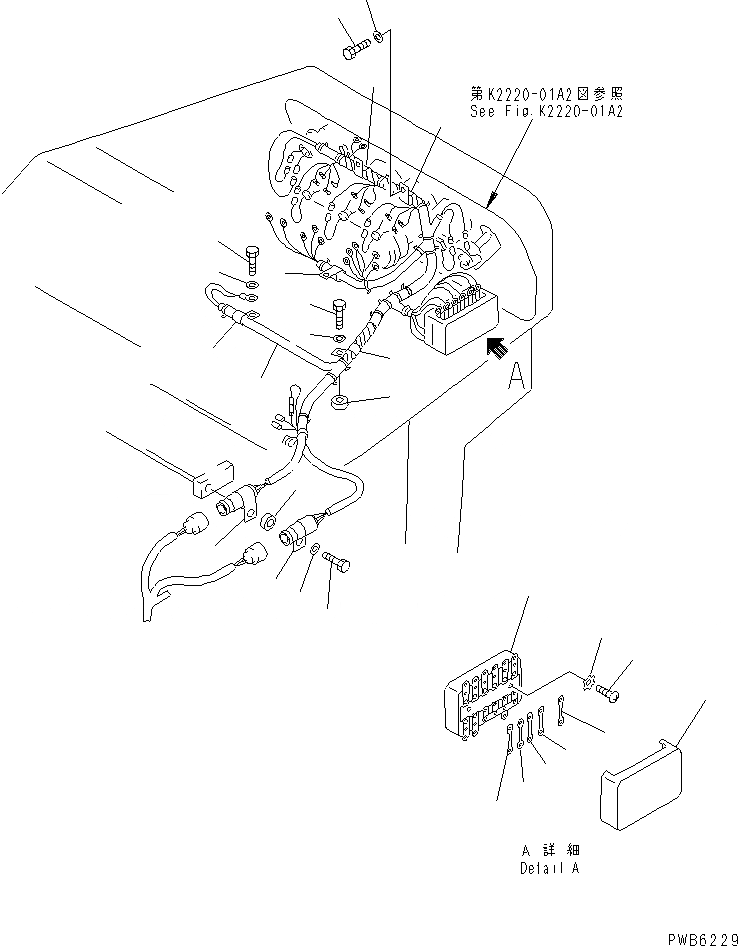 第K2220-01A2図参照
See Fig.K2220-01A2

A

A 詳細
Detail A

PWB6229