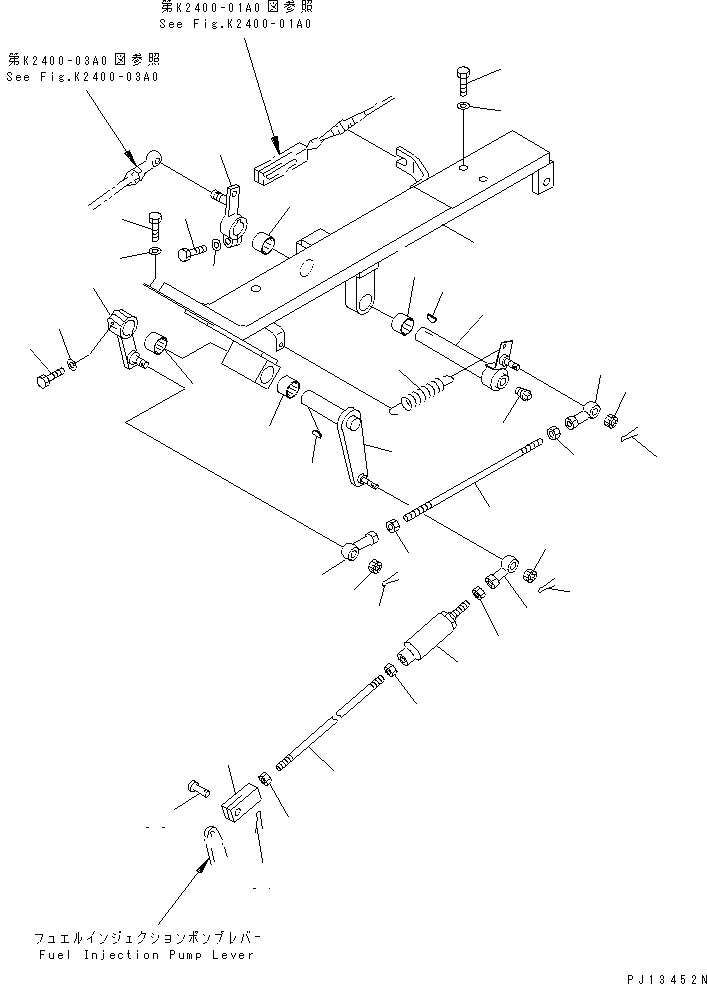 第K2400-01A0図参照
See Fig.K2400-01A0

第K2400-03A0図参照
See Fig.K2400-03A0

フュエルインジェクションポンプレバー
Fuel Injection Pump Lever

PJ13452N