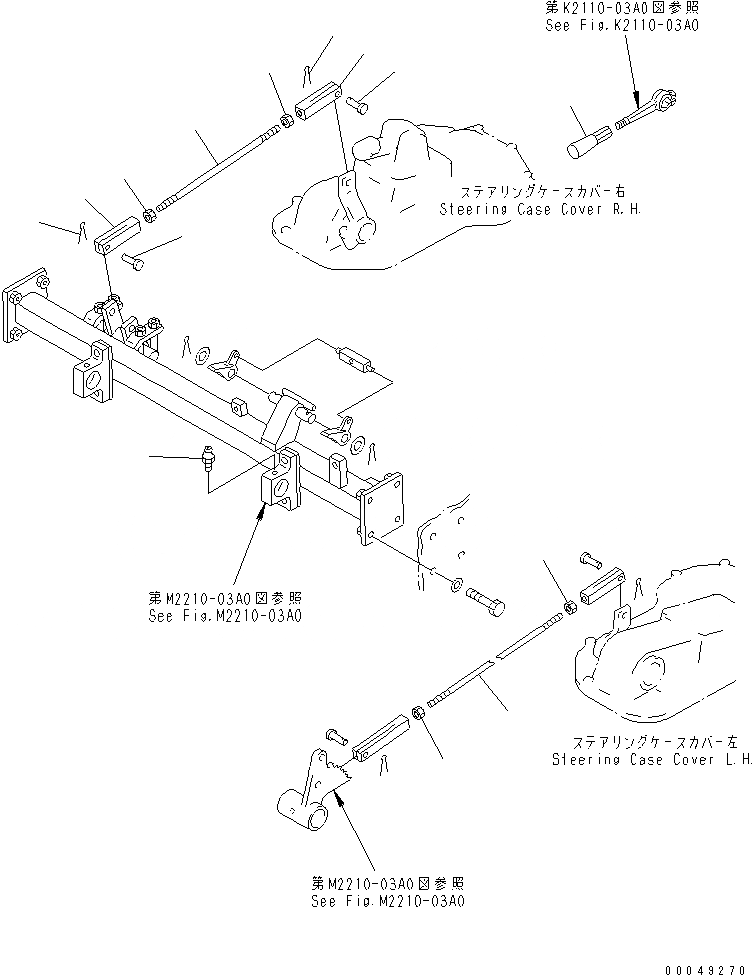 第K2110-03A0図参照
See Fig.K2110-03A0

ステアリングケースカバー右
Steering Case Cover R.H.

第M2210-03A0図参照
See Fig.M2210-03A0

ステアリングケースカバー左
Steering Case Cover L.H.

第M2210-03A0図参照
See Fig.M2210-03A0

00049270