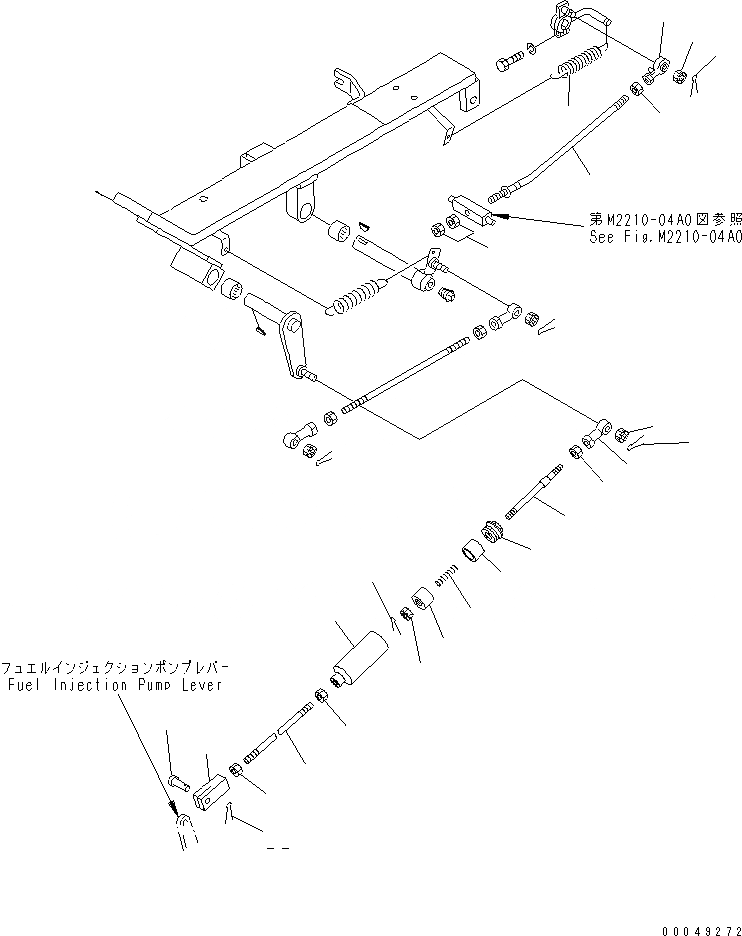 第M2210-04A0図参照
See Fig.M2210-04A0

フュエルインジェクションポンプレバー
Fuel Injection Pump Lever

00049272