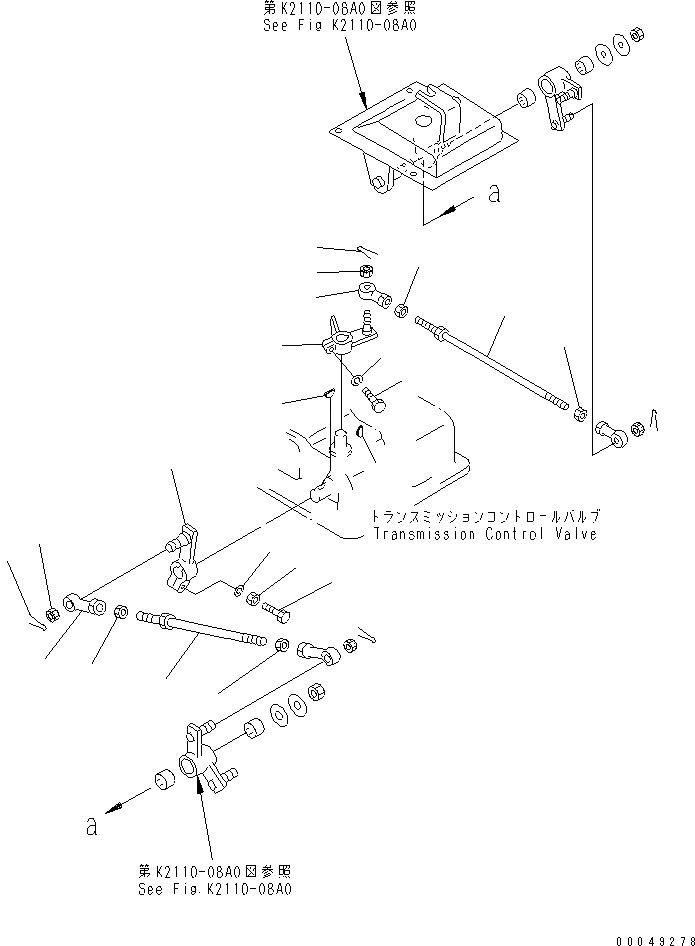 第K2110-08A0図参照
See Fig K2110-08A0

a

トランスミッションコントロールバルブ
Transmission Control Valve

a

第K2110-08A0図参照
See Fig.K2110-08A0

00049278