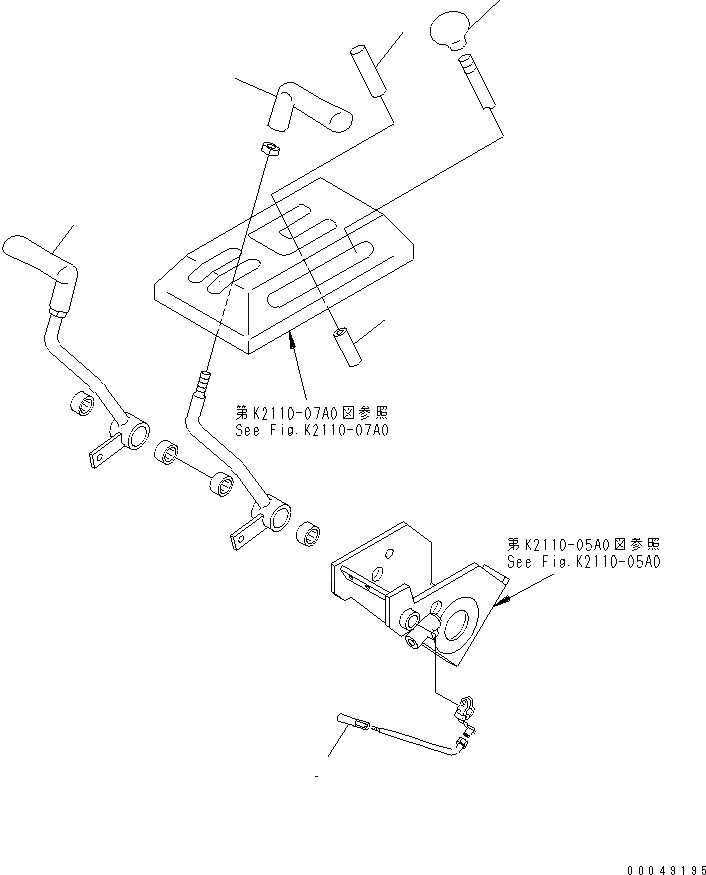 第K2110-07A0図参照
See Fig.K2110-07A0

第K2110-05A0図参照
See Fig.K2110-05A0

00049195