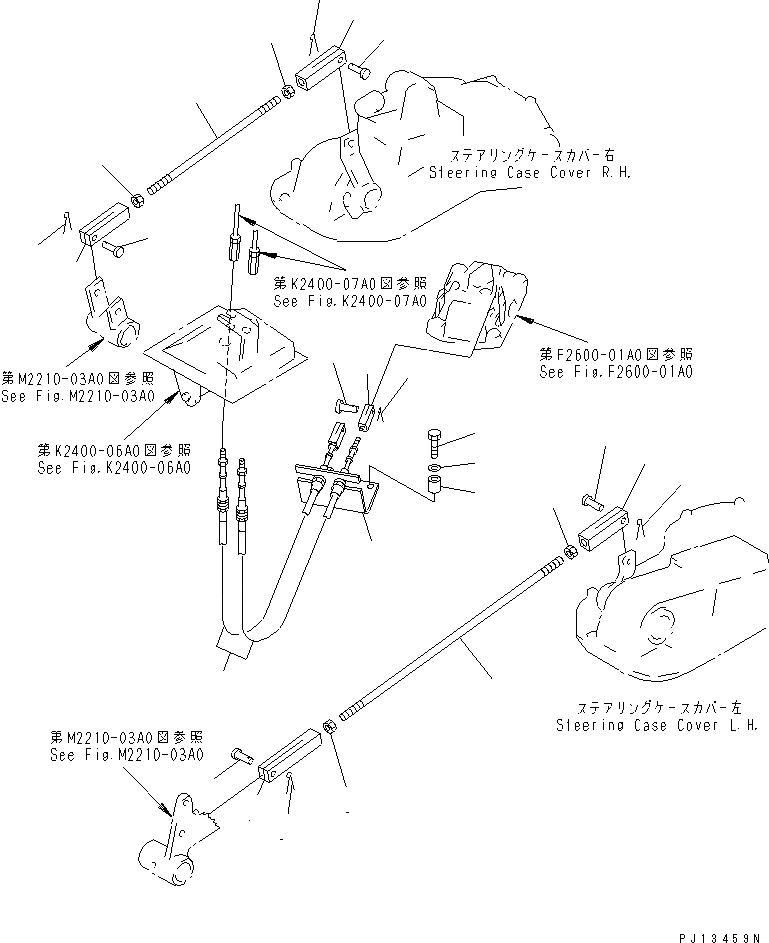 ステアリングケースカバー右
Steering Case Cover R.H.

第K2400-07A0図参照
See Fig.K2400-07A0

第F2600-01A0図参照
See Fig.F2600-01A0

第M2210-03A0図参照
See Fig.M2210-03A0

第K2400-06A0図参照
See Fig.K2400-06A0

ステアリングケースカバー左
Steering Case Cover L.H.

第M2210-03A0図参照
See Fig.M2210-03A0

PJ13459N