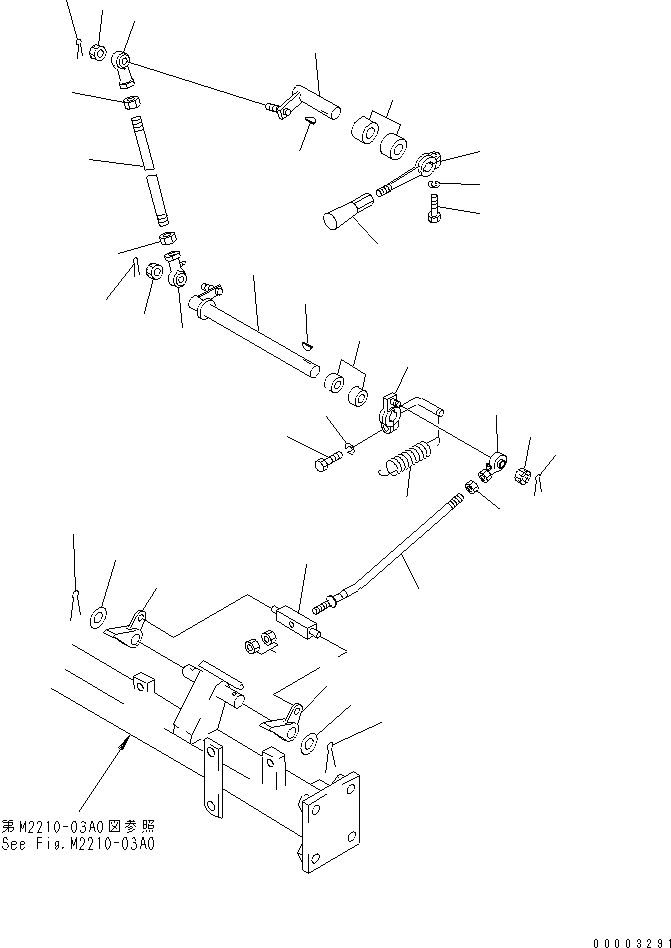 第M2210-03A0図参照
See Fig.M2210-03A0

00003291