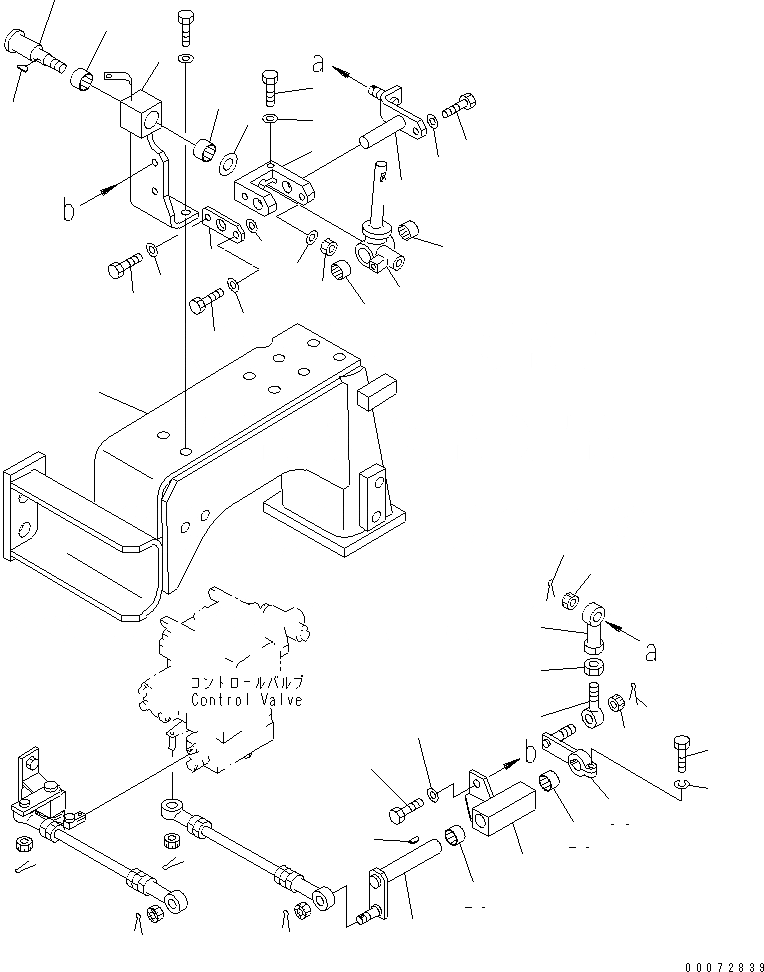 a

b

コントロールバルブ
Control Valve

a

b

00072839