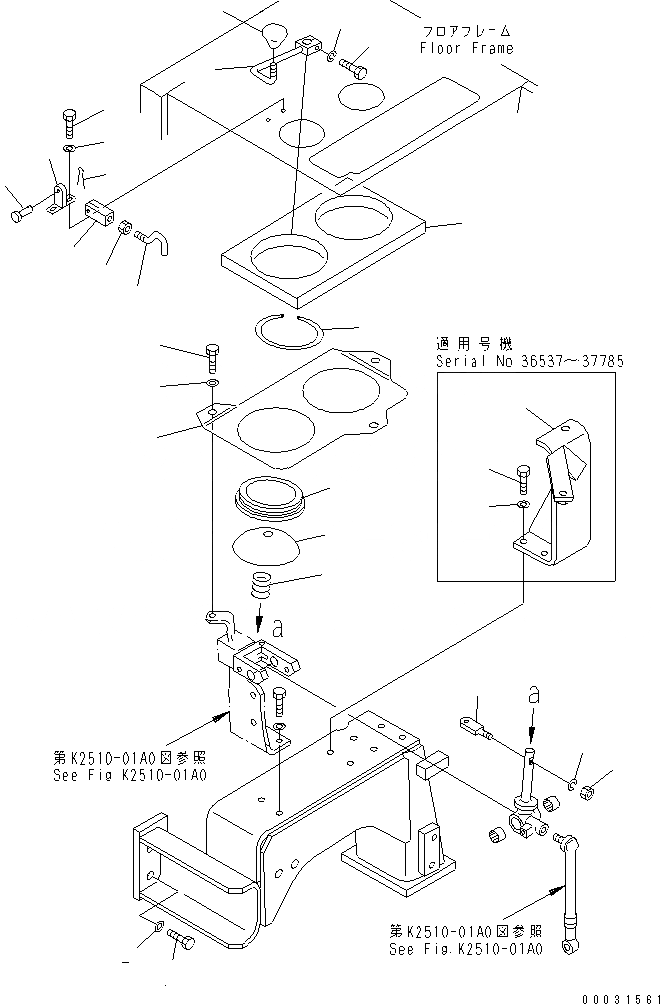 フロアフレーム
Floor Frame

適用号機
Serial No 36537~37785

a

a

第K2510-01A0図参照
See Fig K2510-01A0

第K2510-01A0図参照
See Fig.K2510-01A0

00031561