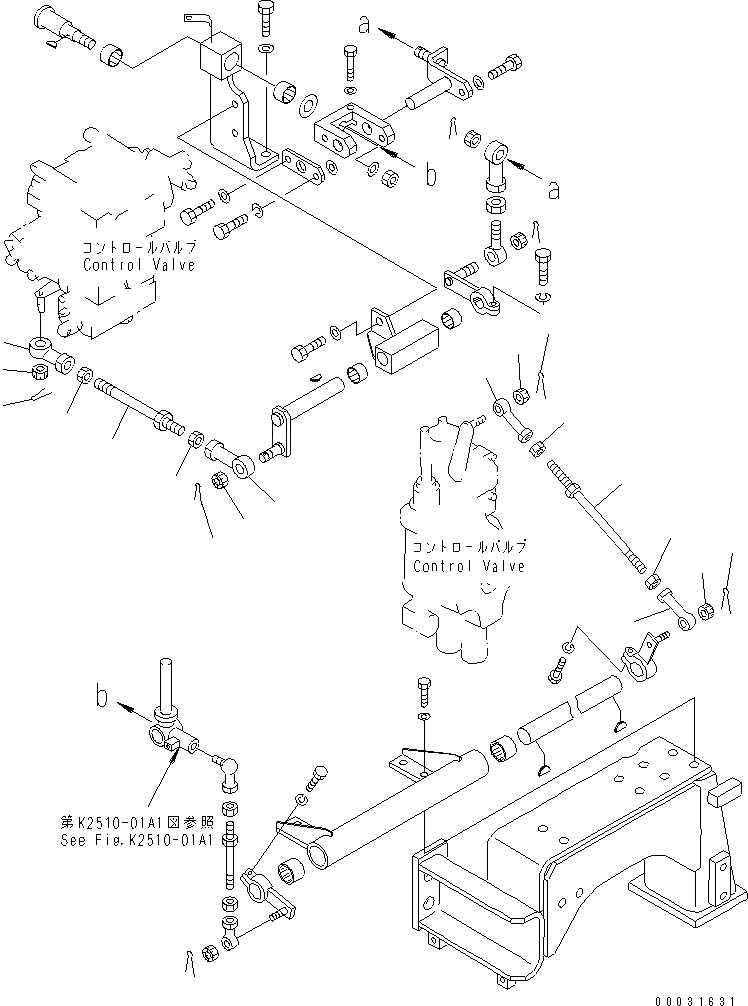 a

b

a

コントロールバルブ
Control Valve

コントロールバルブ
Control Valve

b

第K2510-01A1図参照
See Fig.K2510-01A1

00031631