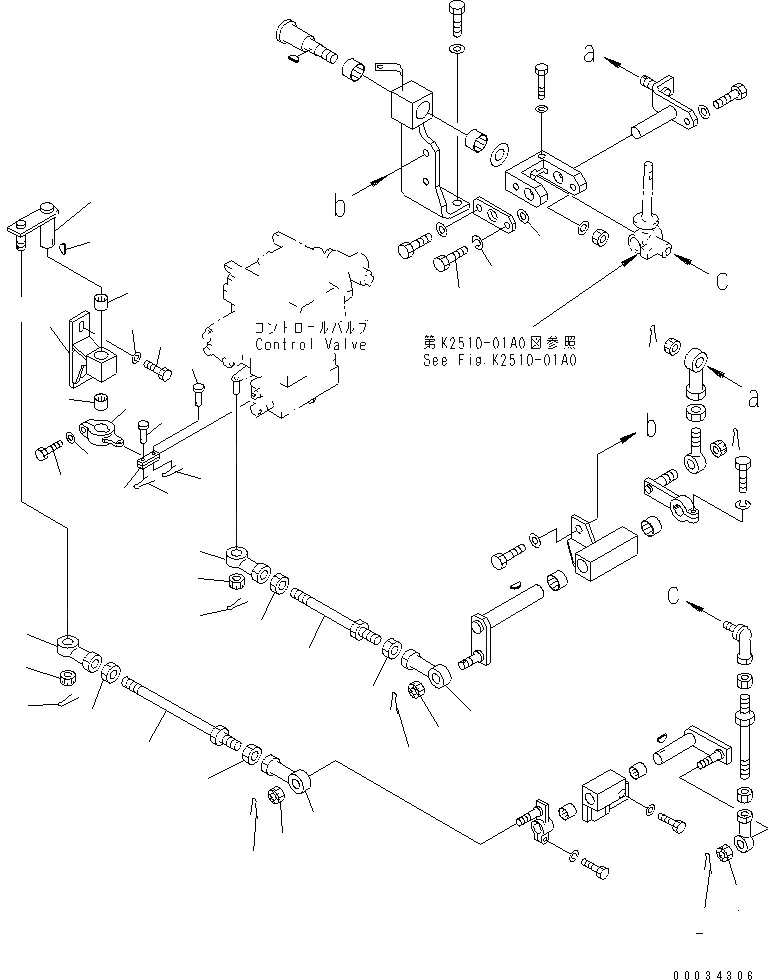 a
b
c
コントロールバルブ
Control Valve
第K2510-01A0図参照
See Fig.K2510-01A0
a
b
c
00034306