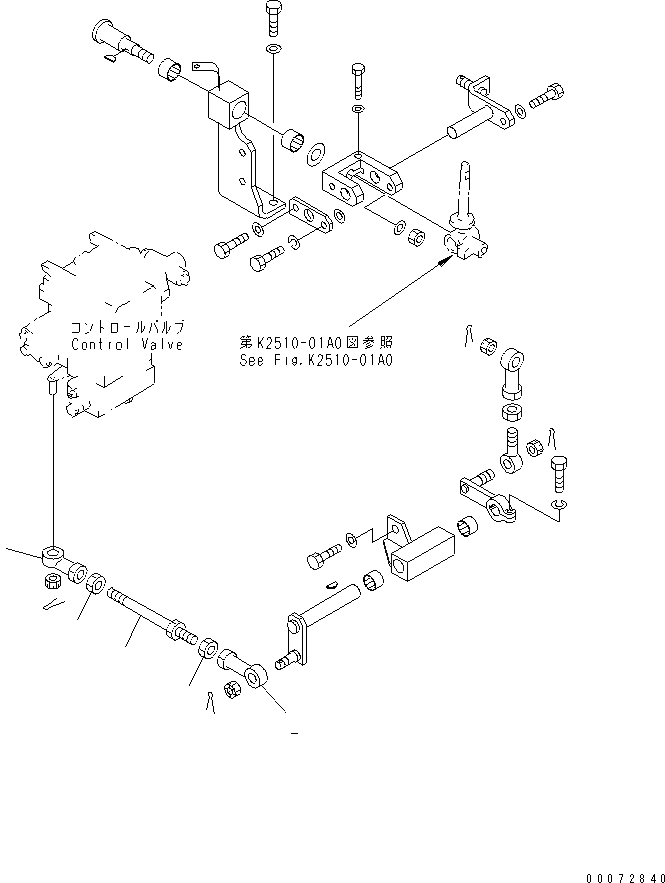 コントロールバルブ
Control Valve

第K2510-01A0図参照
See Fig.K2510-01A0

00072840