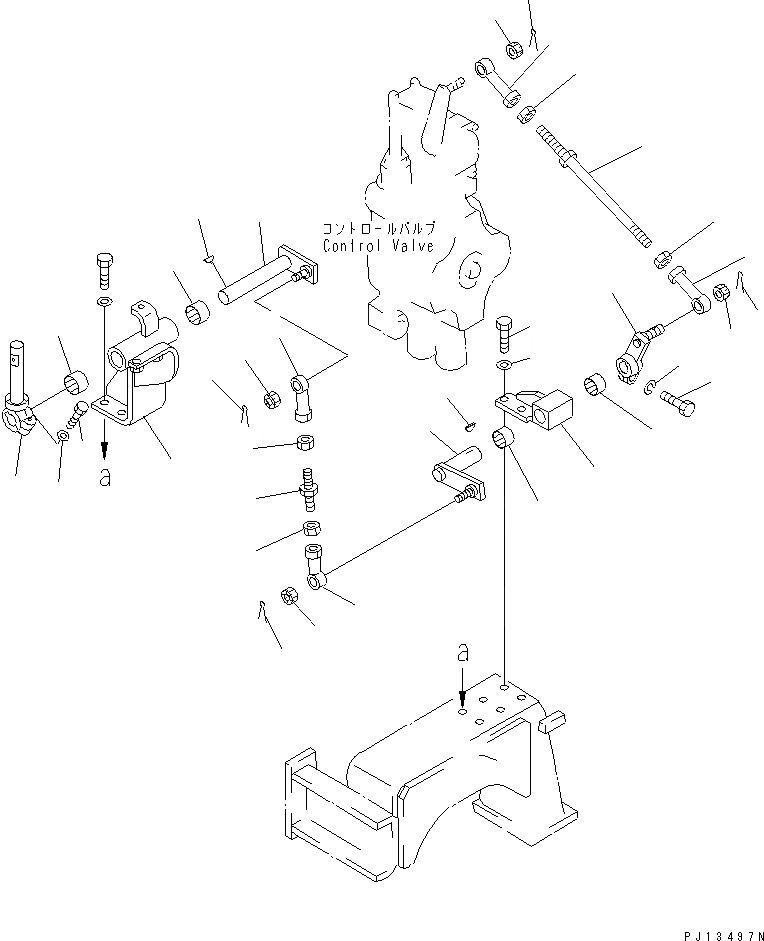 コントロールバルブ
Conlrol Valve

a

a

PJ13497N