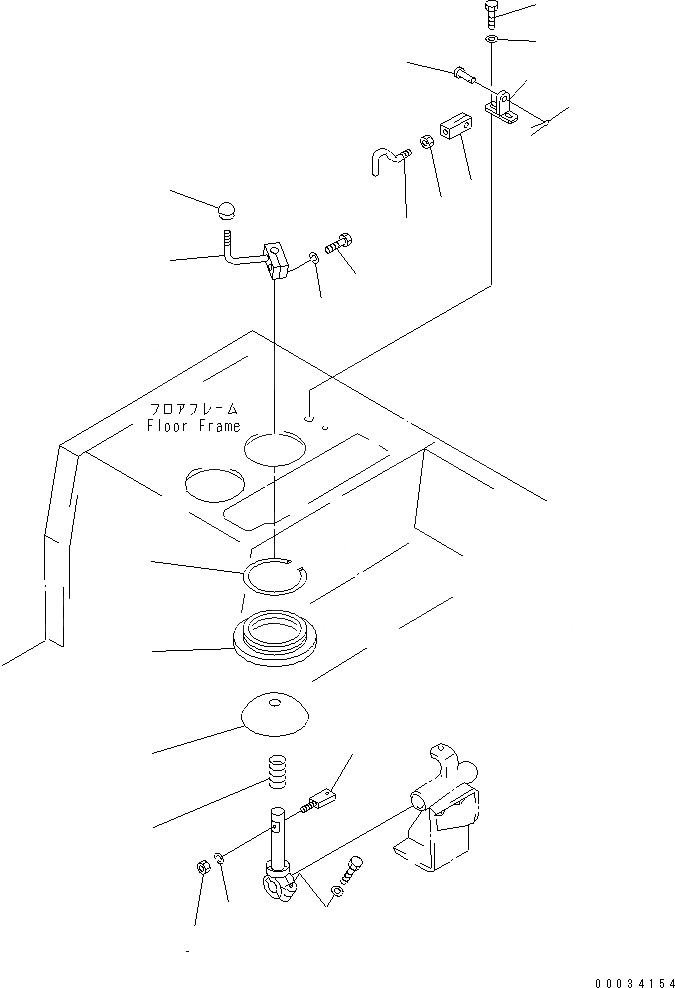 フロアフレーム
Floor Frame

00034154