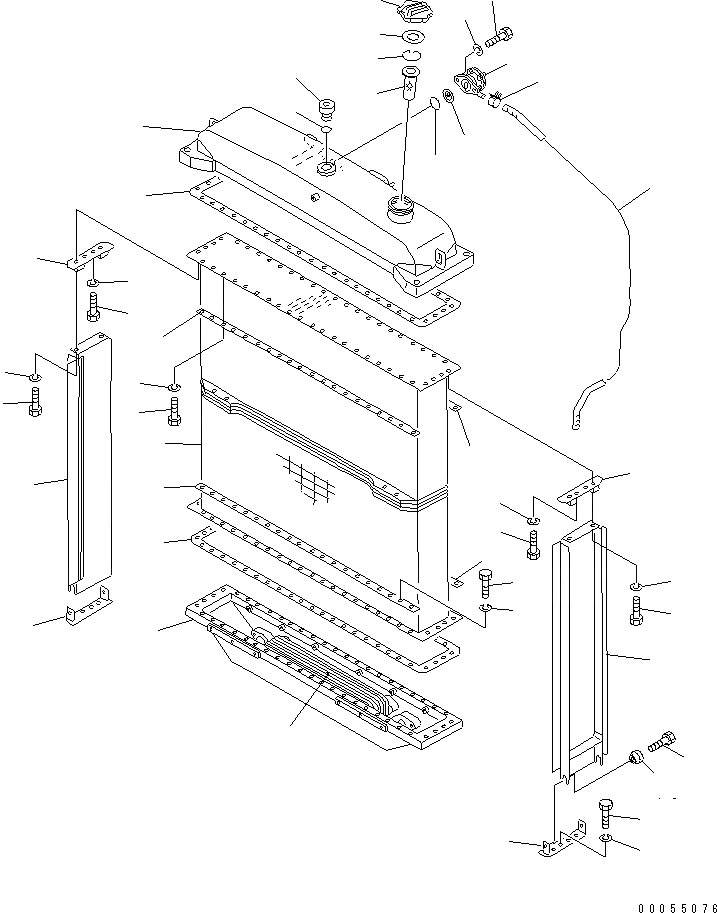 00055076