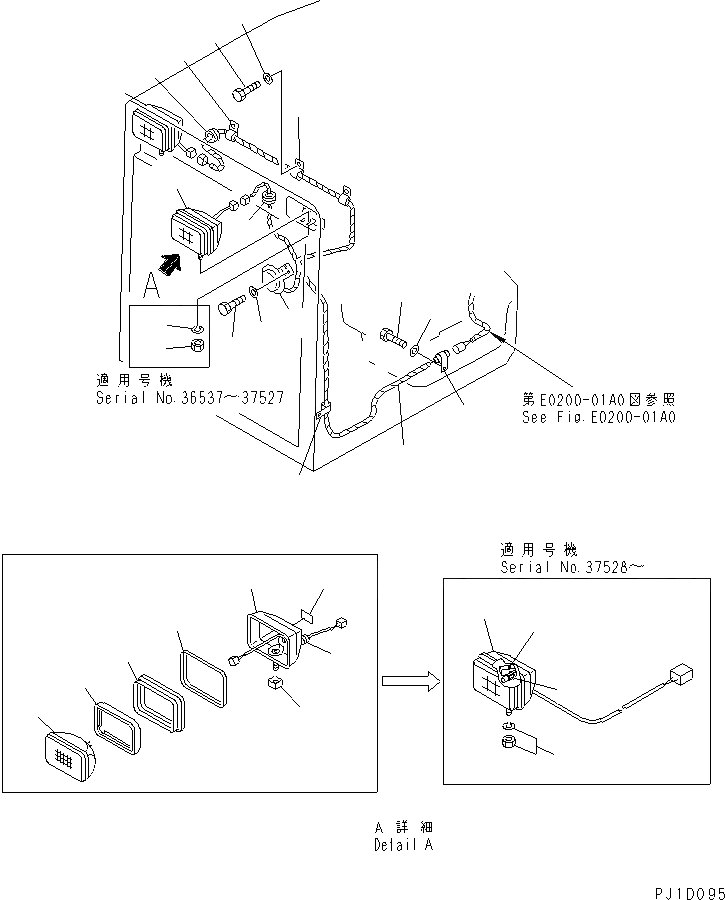 A

適用号機
Serial No.36537~37527

第E0200-01A0図参照
See Fig.E0200-01A0

適用号機
Serial No.37528~

A 詳細
Detail A

PJ1D095