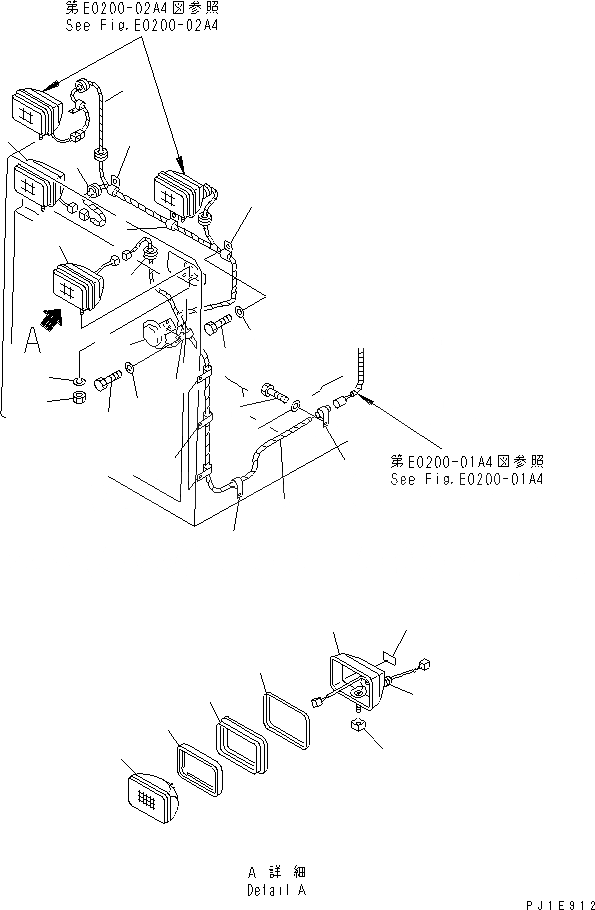 第E0200-02A4図参照
See Fig.E0200-02A4

A

第E0200-01A4図参照
See Fig.E0200-01A4

A 詳 細
Detail A

PJ1E912