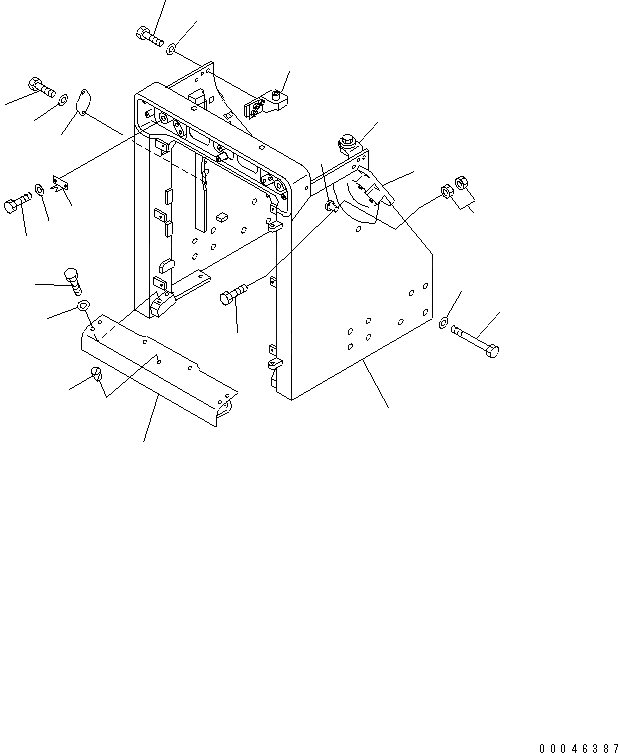 00046387