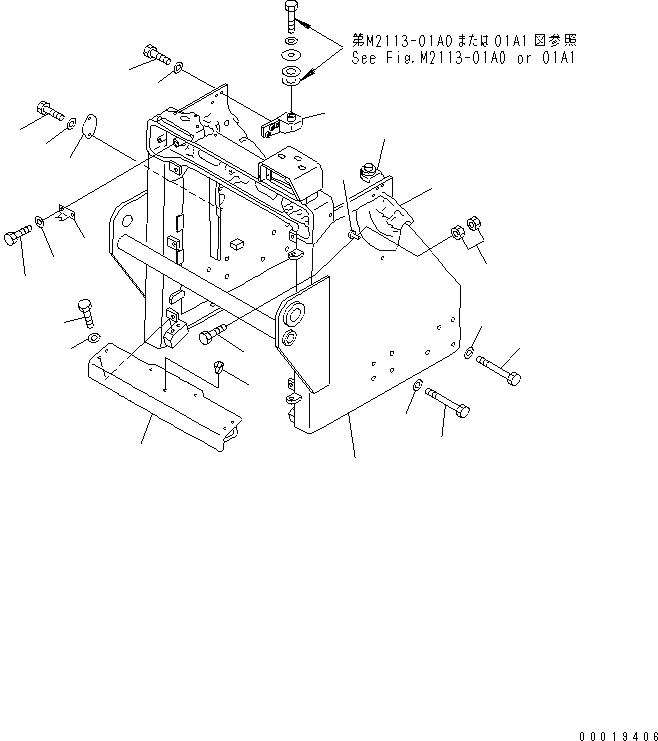 第M2113-01A0または01A1図参照
See Fig.M2113-01A0 or 01A1

00019406