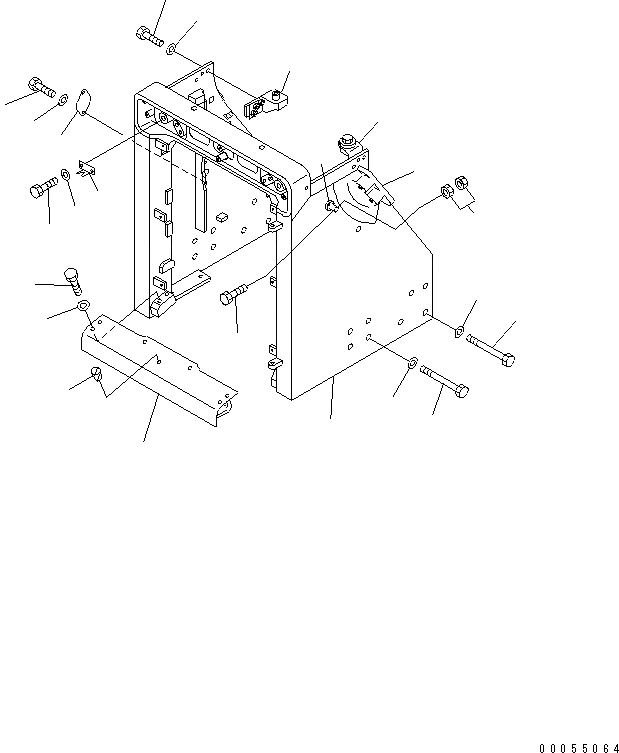 00055064