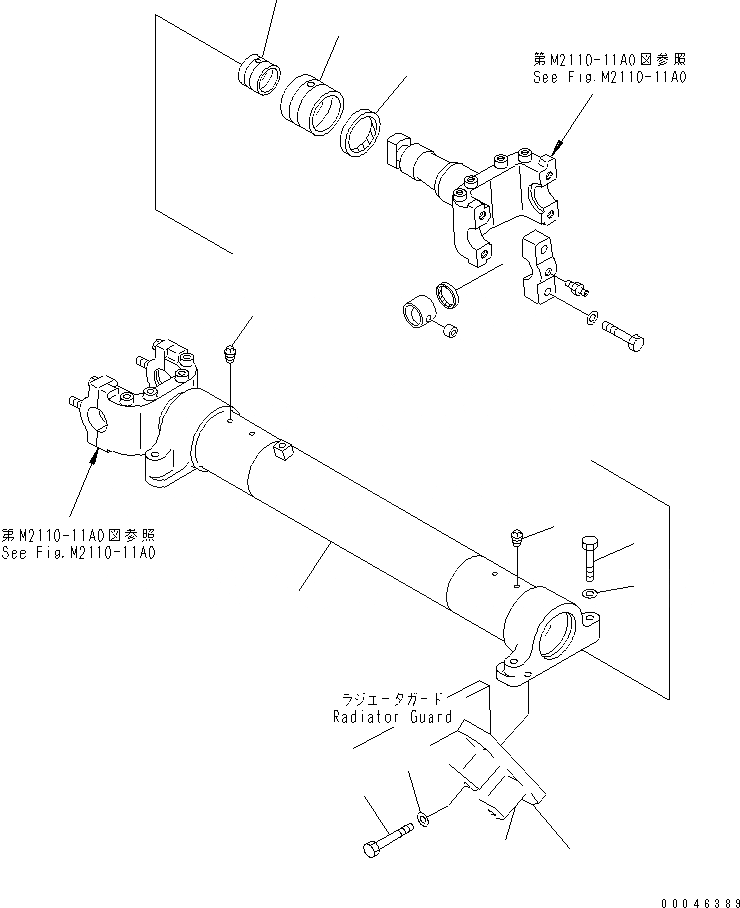 第M2110-11A0図参照
See Fig.M2110-11A0

第M2110-11A0図参照
See Fig.M2110-11A0

ラジエータガード
Radiator Guard

00046389