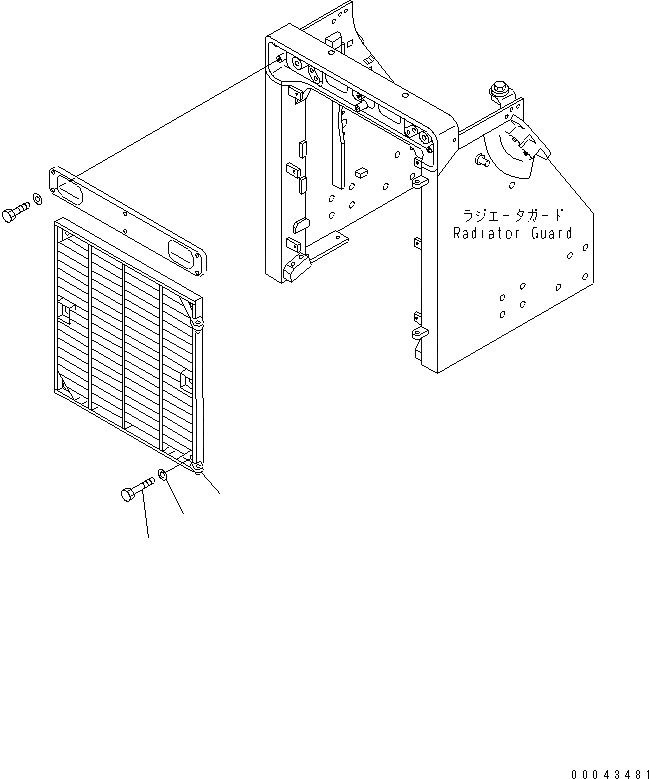 ラジエータガード
Radiator Guard

00043481