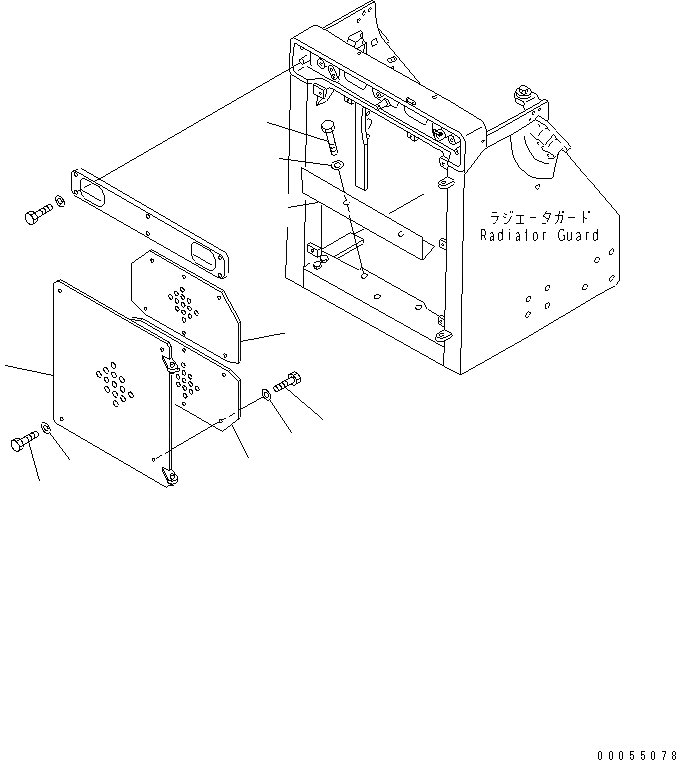 ラジエータガード
Radiator Guard

00055078