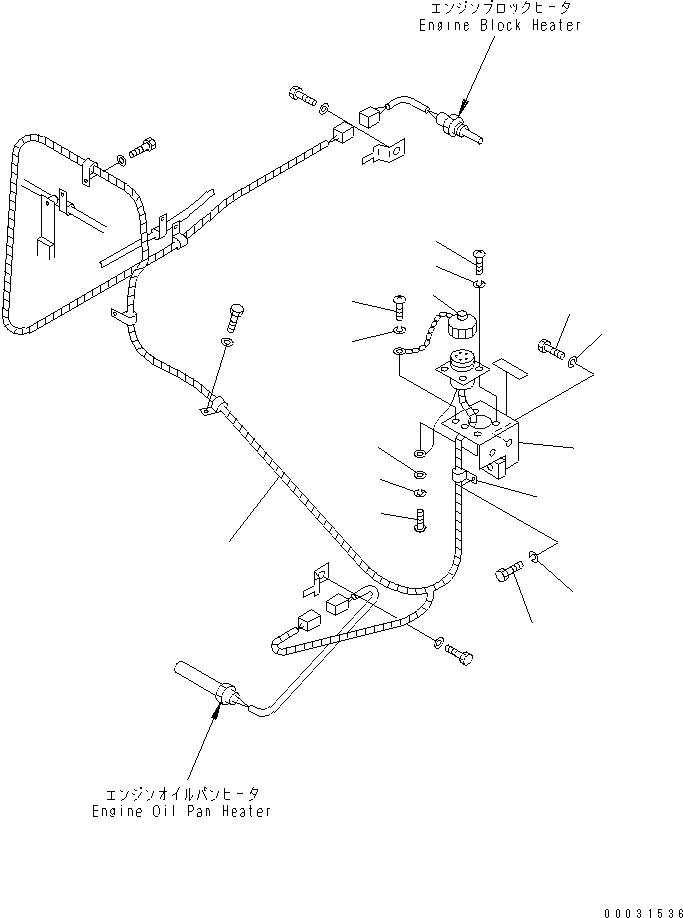 エンジンブロックヒータ
Engine Block Heater

エンジンオイルパンヒータ
Engine Oil Pan Heater

00031536