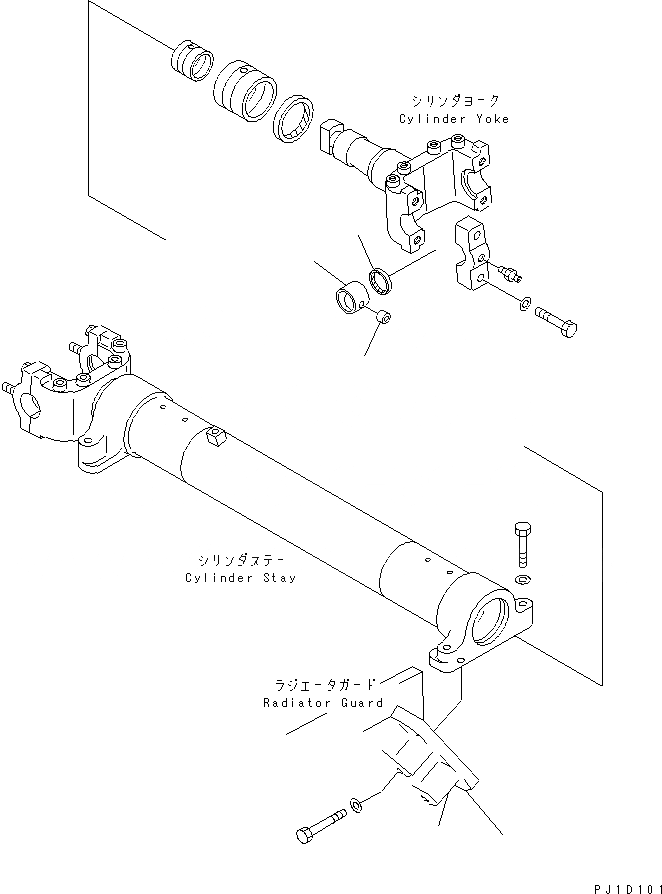 シリンダヨーク
Cylinder Yoke

シリンダステー
Cylinder Stay

ラジエータガード
Radiator Guard

PJ1D101