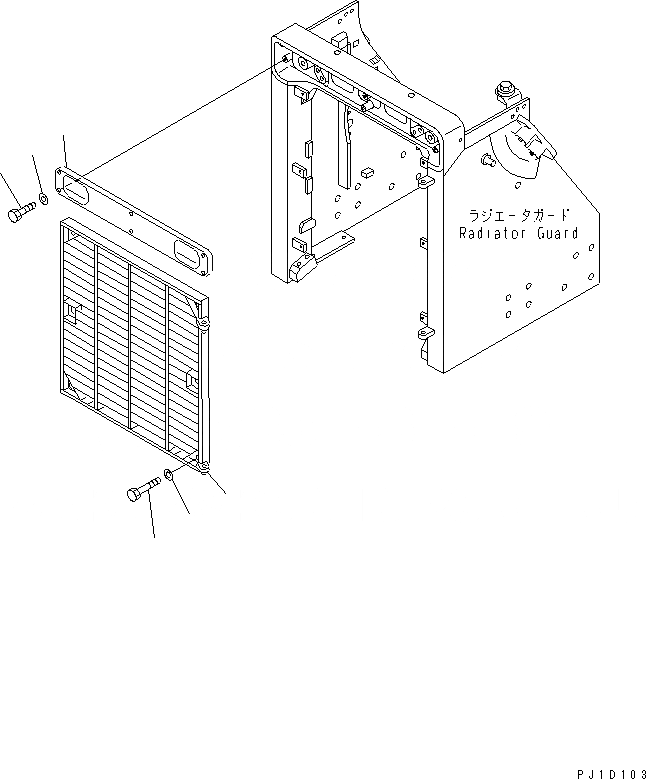 ラジエータガード
Radiator Guard

PJ1D103