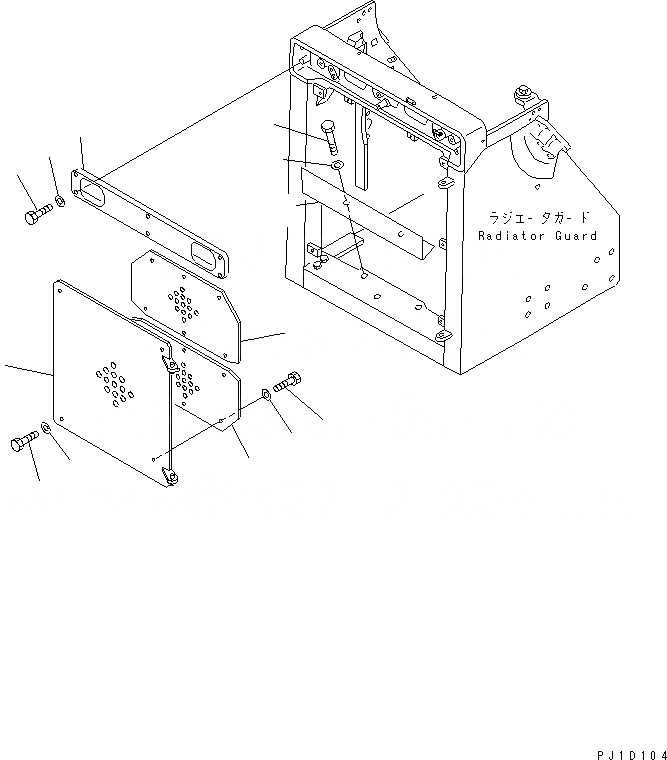 ラジエータガード
Radiator Guard

PJ1D104