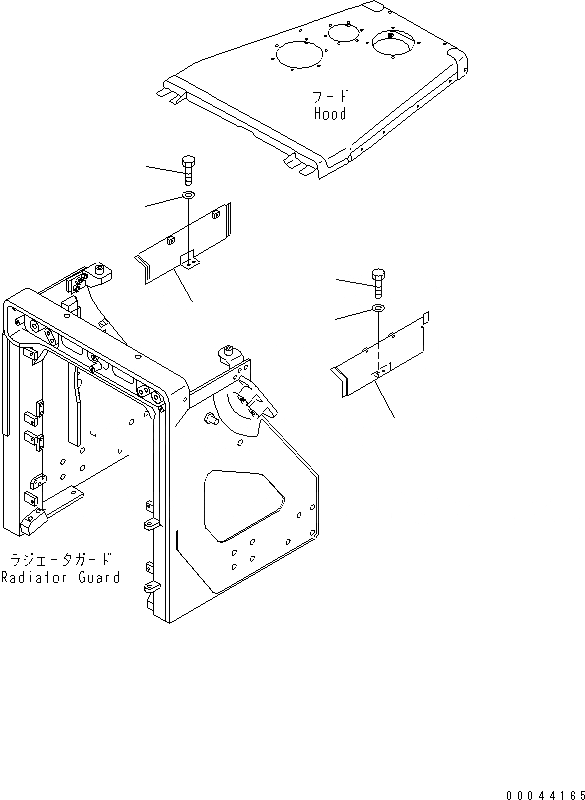 フード
Hood

ラジエータガード
Radiator Guard

00044165