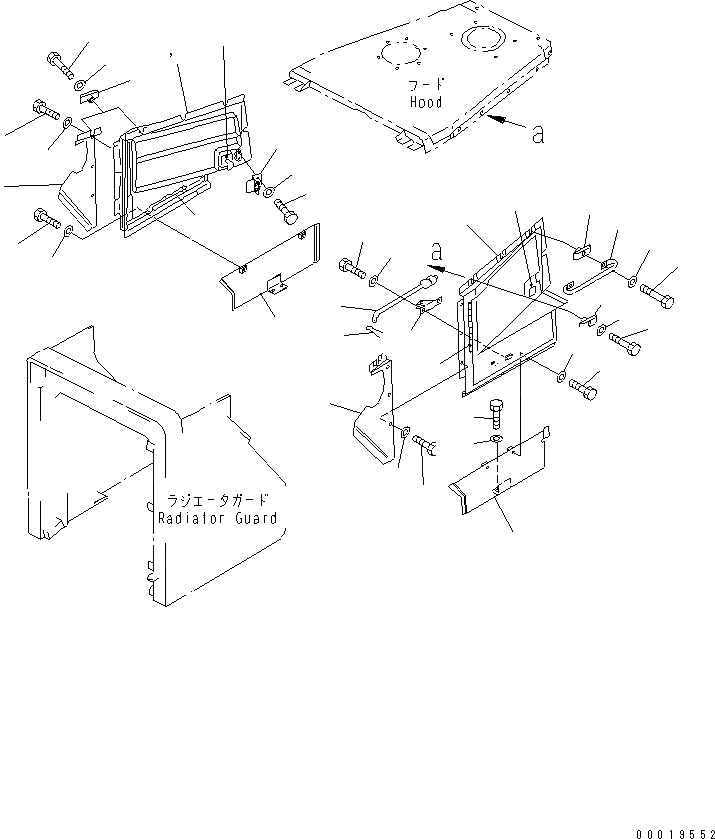 フード
Hood

a

a

ラジエータガード
Radiator Guard

00019552