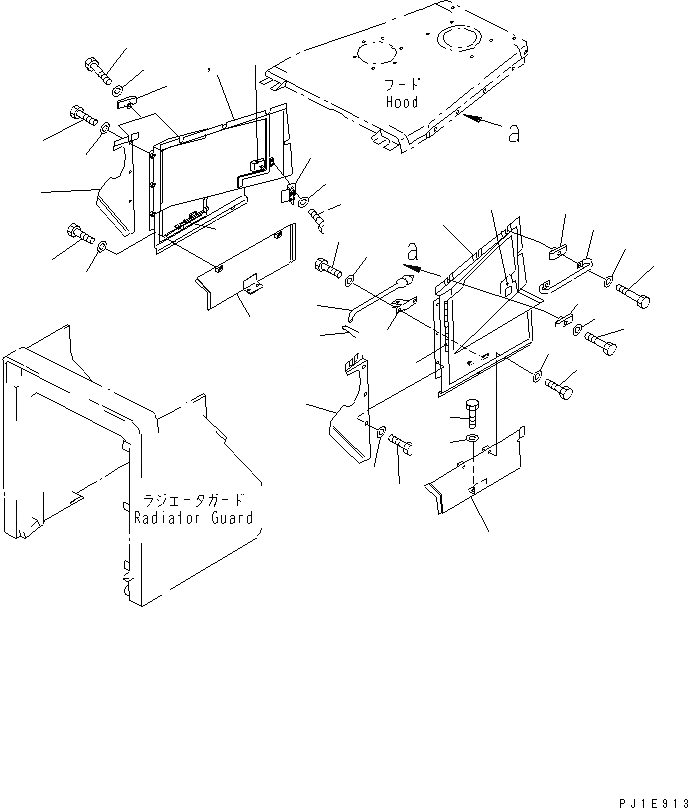 フード
Hood
a
a
ラジエータガード
Radiator Guard
PJ1E913