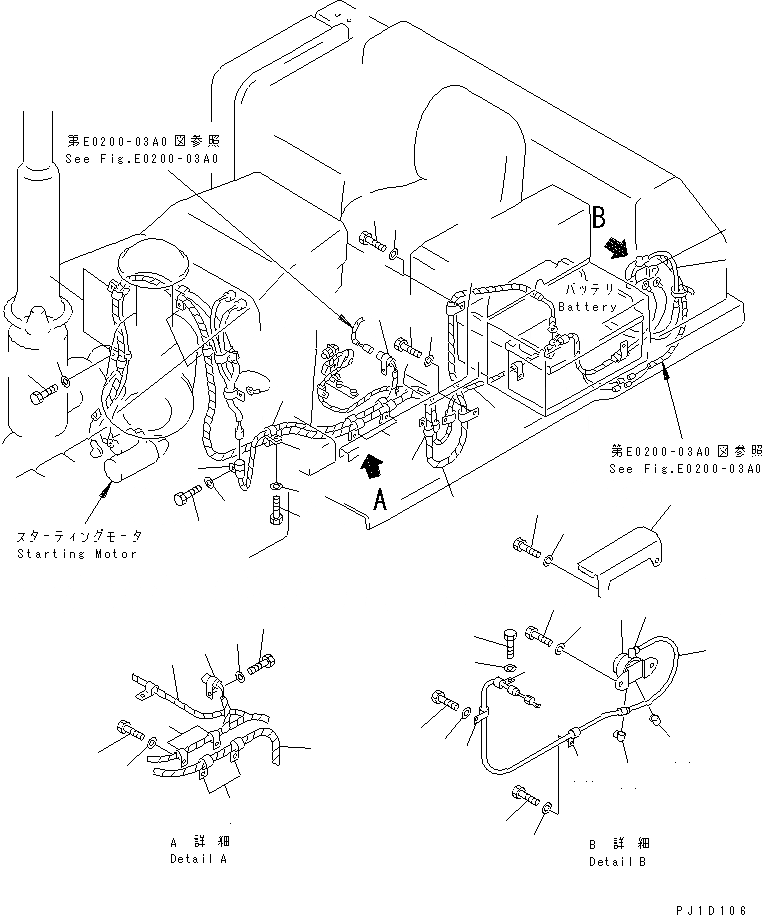 第E0200-03A0図参照
See Fig.E0200-03A0

B

バッテリ
Battery

第E0200-03A0図参照
See Fig.E0200-03A0

A

スターティングモータ
Starting Motor

A 詳細
Detail A

B 詳細
Detail B

PJ1D106