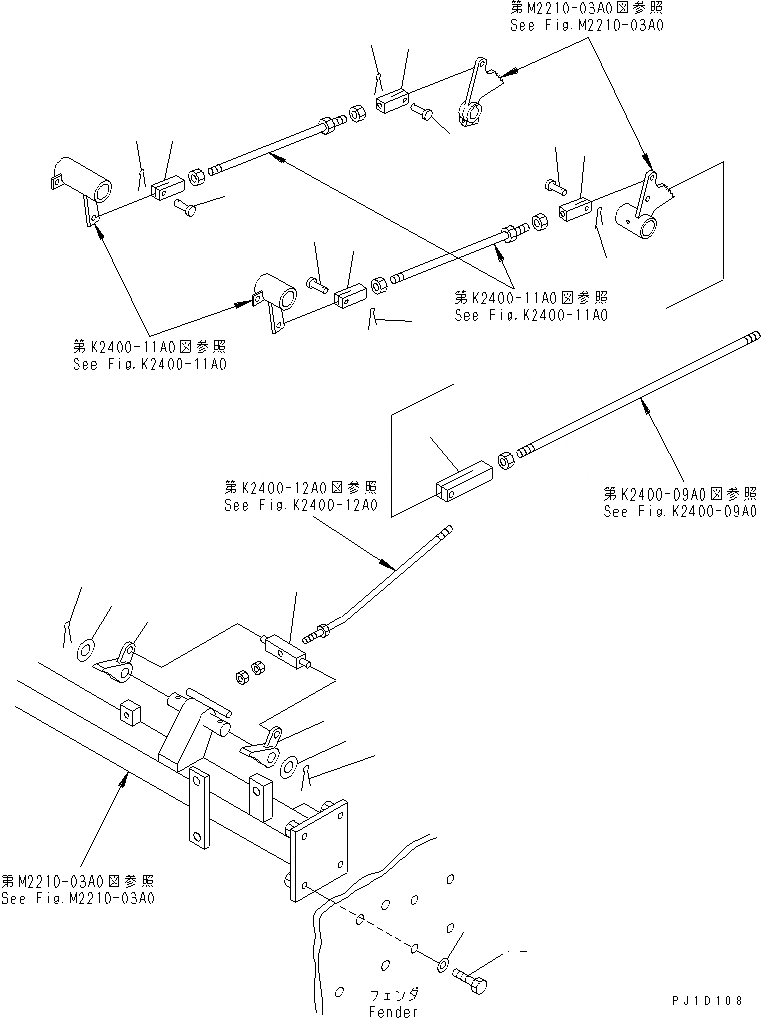 第M2210-03A0図参照
See Fig.M2210-03A0

第K2400-11A0図参照
See Fig.K2400-11A0

第K2400-11A0図参照
See Fig.K2400-11A0

第K2400-12A0図参照
See Fig.K2400-12A0

第K2400-09A0図参照
See Fig.K2400-09A0

第M2210-03A0図参照
See Fig.M2210-03A0

フェンダ
Fender

PJ1D108