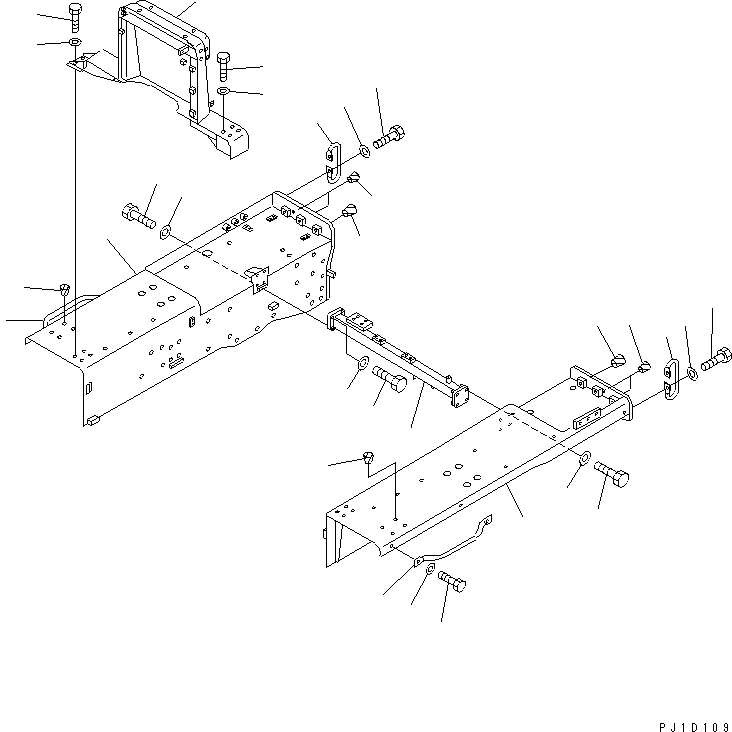 PJ1D109