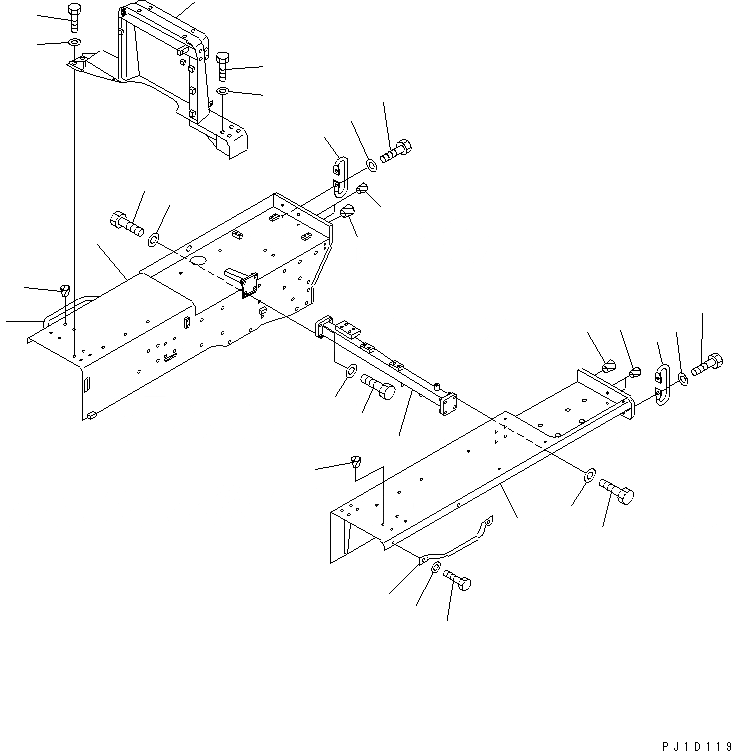 PJ1D119