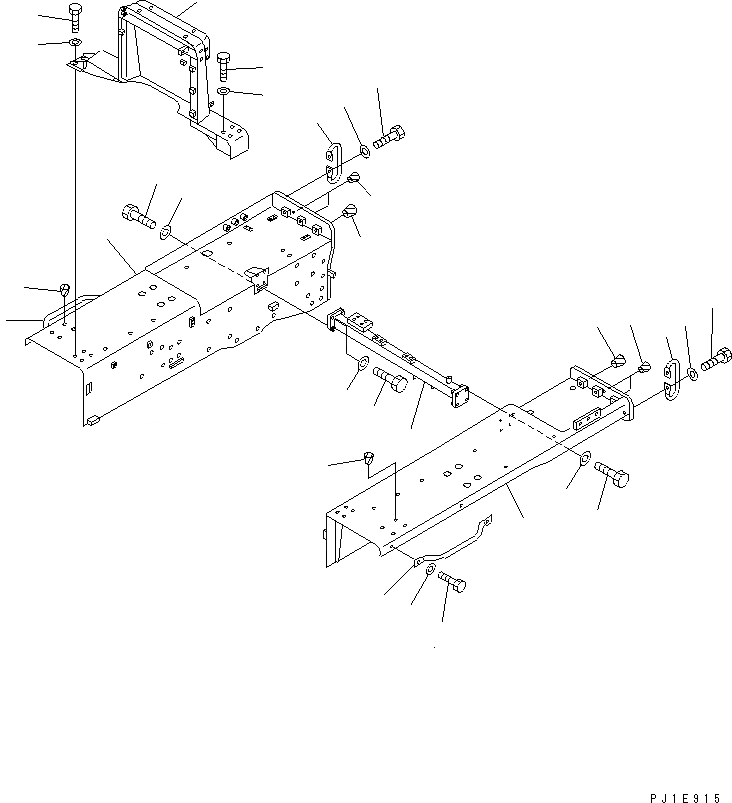 PJ1E915