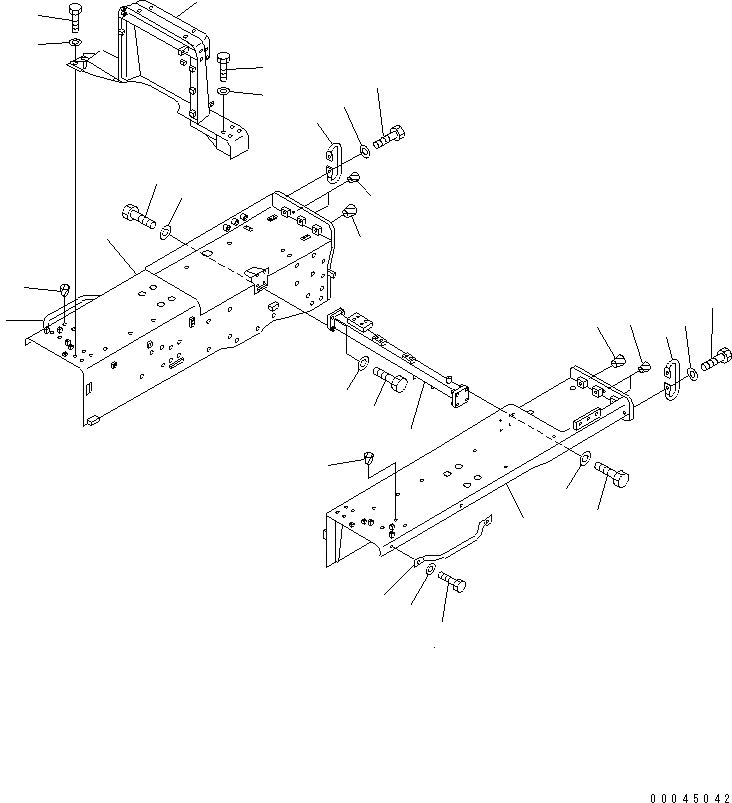 00045042