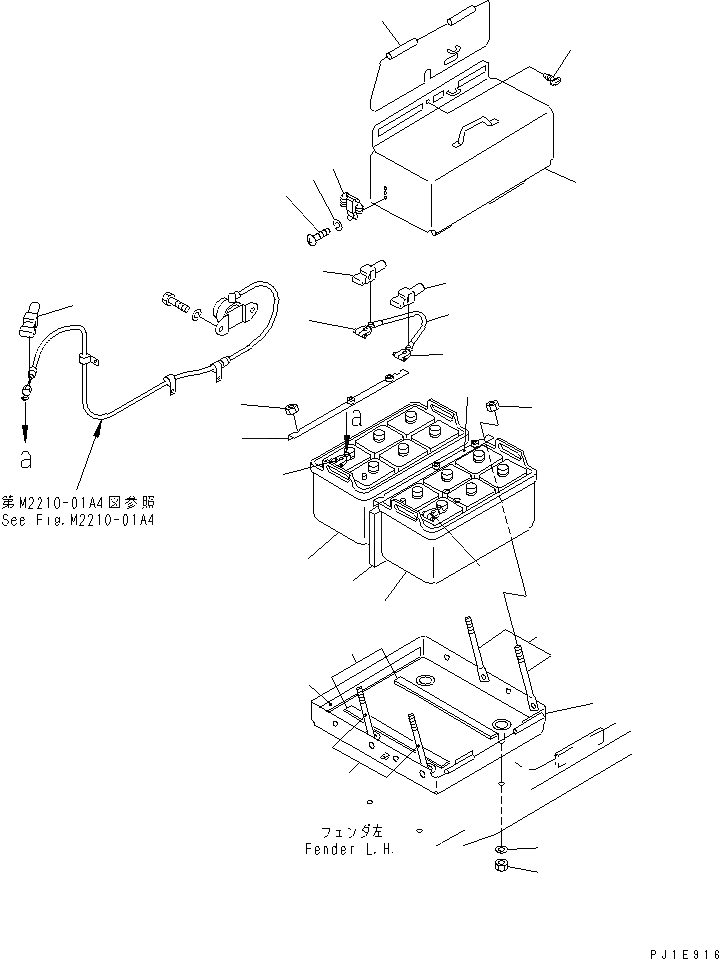 a

a

第M2210-01A4図参照
See Fig.M2210-01A4

フェンダ左
Fender L.H.

PJ1E916