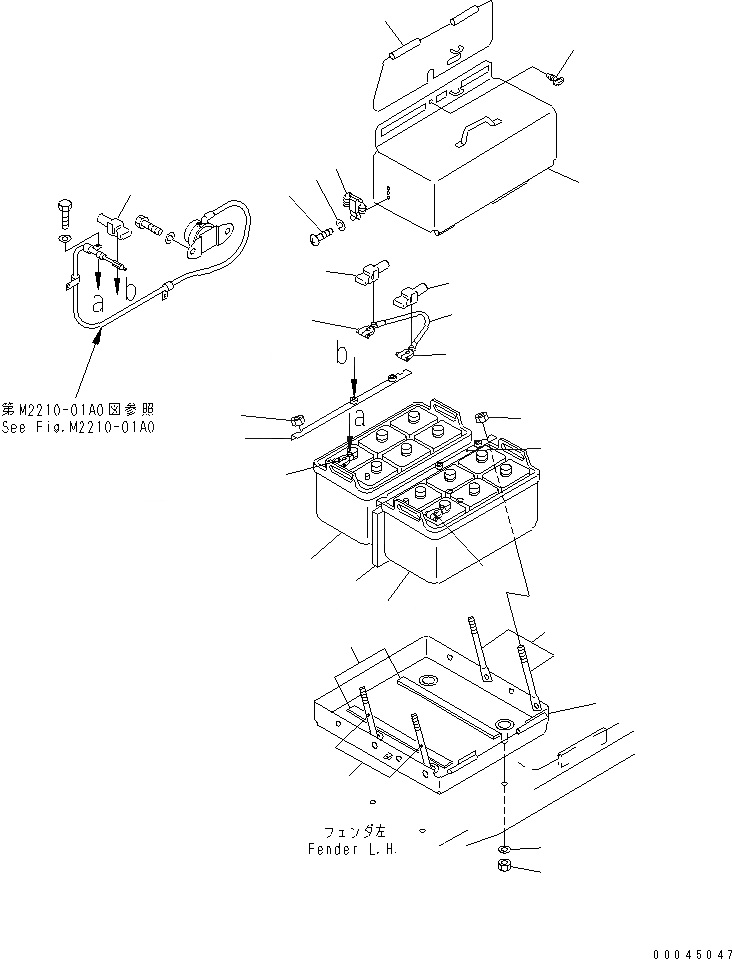 a
b

第M2210-01A0図参照
See Fig.M2210-01A0

b
a

フェンダ左
Fender L.H.

00045047