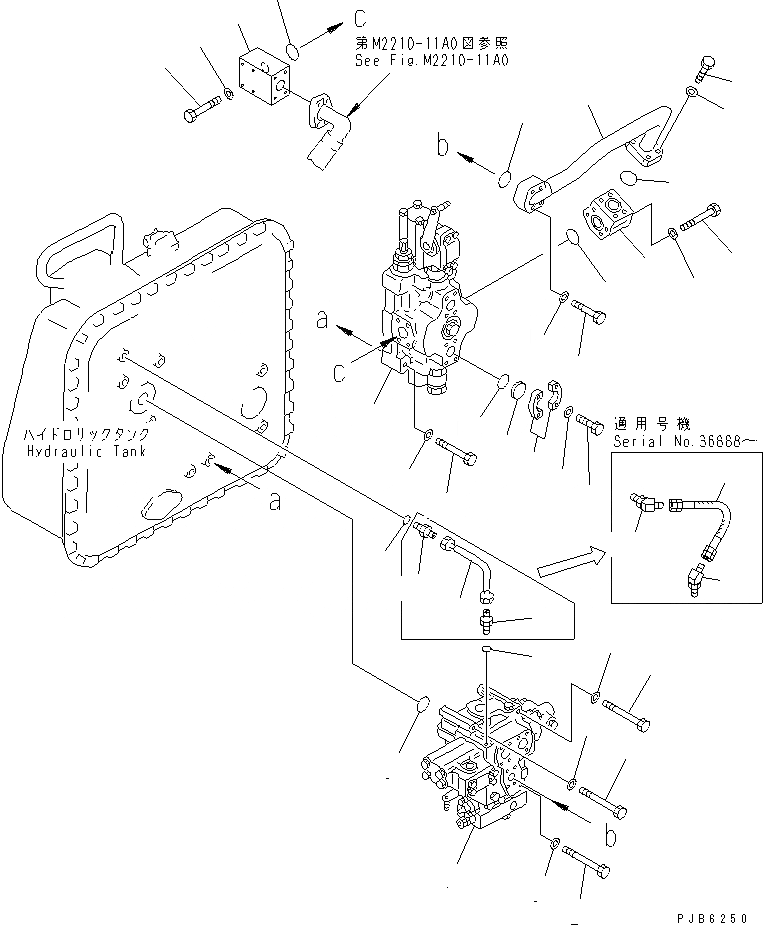 C
第M2210-11A0図参照
See Fig.M2210-11A0

b

a

C

ハイドロリックタンク
Hydraulic Tank

a

適用号機
Serial No.36888～

b

PJB6250