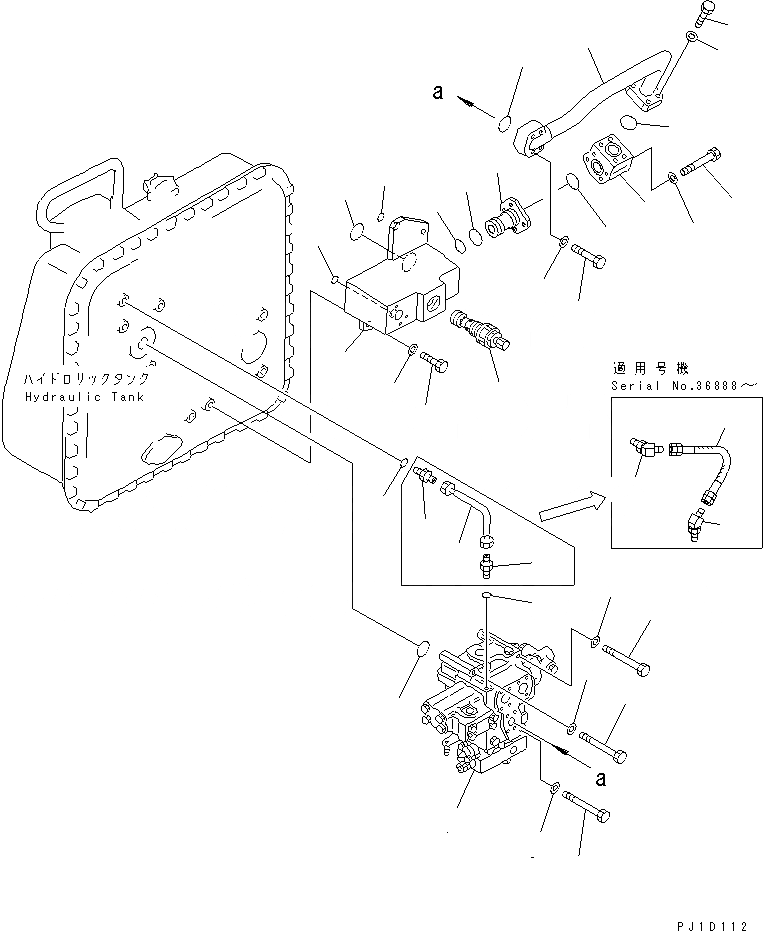 a

ハイドロリックタンク
Hydraulic Tank

適用号機
Serial No.36888～

a

PJ1D112