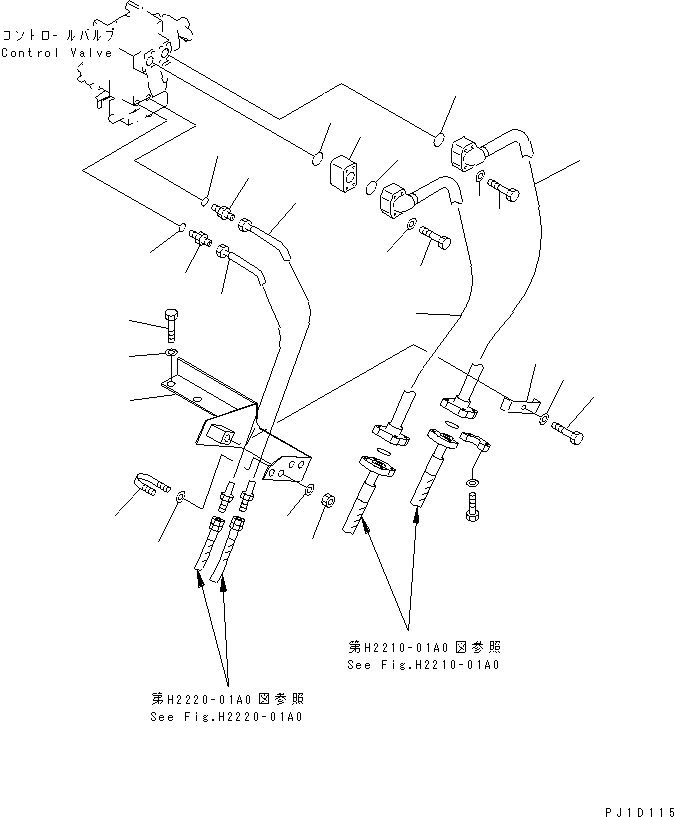 コントロールバルブ
Control Valve

第H2210-01A0図参照
See Fig.H2210-01A0

第H2220-01A0図参照
See Fig.H2220-01A0

PJ1D115