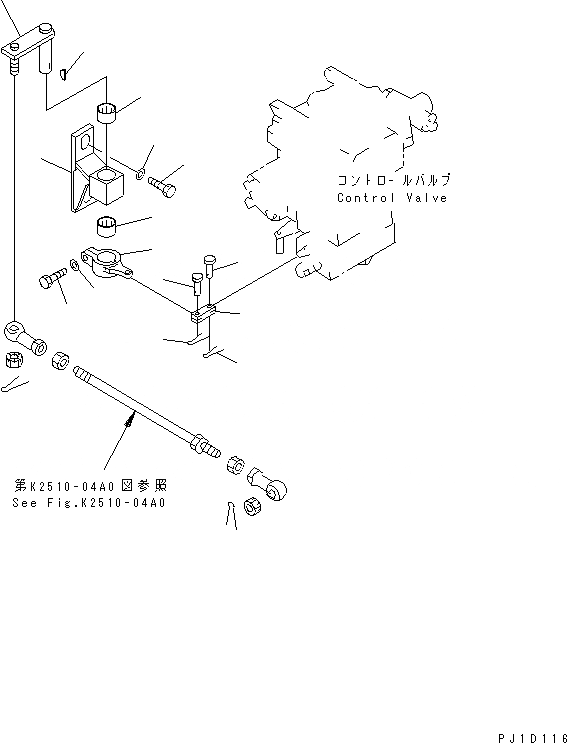 コントロールバルブ
Control Valve

第K2510-04A0図参照
See Fig.K2510-04A0

PJ1D116